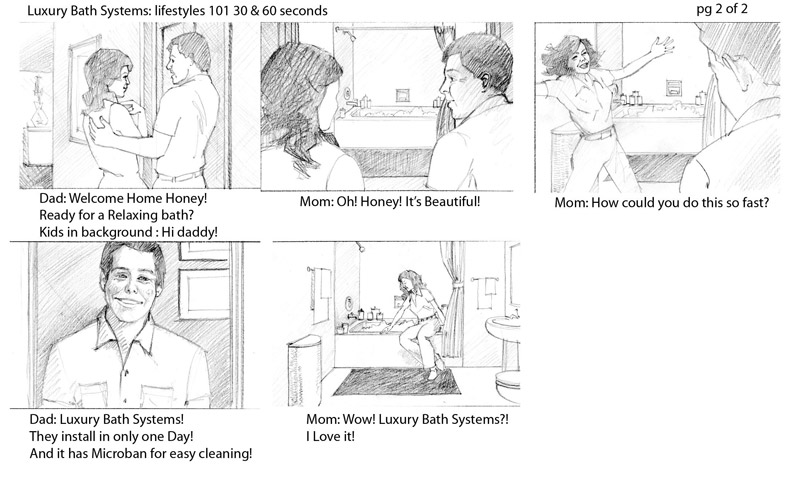 Luxury Bath Systems: lifestyles 101 30 & 60 seconds

pg 2 of 2

Dad: Welcome Home Honey!
Ready for a Relaxing bath?
Kids in background : Hi daddy!

Mom: Oh! Honey! It's Beautiful!

Mom: How could you do this so fast?

Dad: Luxury Bath Systems!
They install in only one Day!
And it has Microban for easy cleaning!

Mom: Wow! Luxury Bath Systems?!
I Love it!