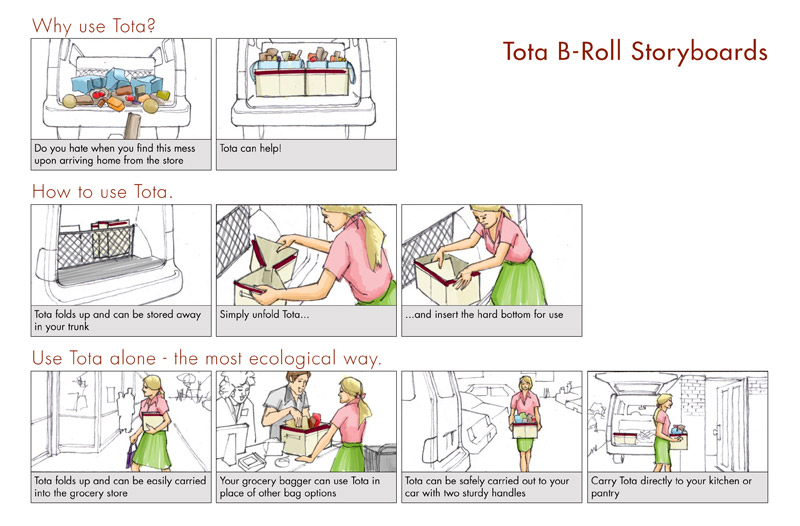 Why use Tota?

Tota B-Roll Storyboards

Do you hate when you find this mess upon arriving home from the store

Tota can help!

How to use Tota.

Tota folds up and can be stored away in your trunk

Simply unfold Tota...

...and insert the hard bottom for use

Use Tota alone - the most ecological way.

Tota folds up and can be easily carried into the grocery store

Your grocery bagger can use Tota in place of other bag options

Tota can be safely carried out to your car with two sturdy handles

Carry Tota directly to your kitchen or pantry